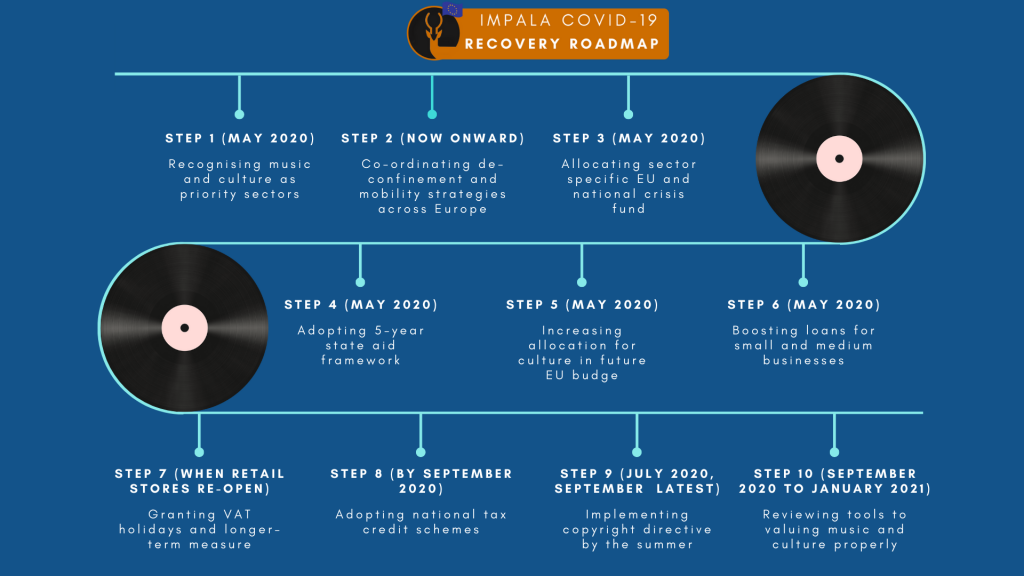 IMPALA COVID-19
RECOVERY ROADMAP

STEP 1 (MAY 2020)
Recognising music and culture as priority sectors

STEP 2 (NOW ONWARD)
Co-ordinating de-confinement and mobility strategies across Europe

STEP 3 (MAY 2020)
Allocating sector specific EU and national crisis fund

STEP 4 (MAY 2020)
Adopting 5-year state aid framework

STEP 5 (MAY 2020)
Increasing allocation for culture in future EU budge

STEP 6 (MAY 2020)
Boosting loans for small and medium businesses

STEP 7 (WHEN RETAIL STORES RE-OPEN)
Granting VAT holidays and longer-term measure

STEP 8 (BY SEPTEMBER 2020)
Adopting national tax credit schemes

STEP 9 (JULY 2020, SEPTEMBER LATEST)
Implementing copyright directive by the summer

STEP 10 (SEPTEMBER 2020 TO JANUARY 2021)
Reviewing tools to valuing music and culture properly